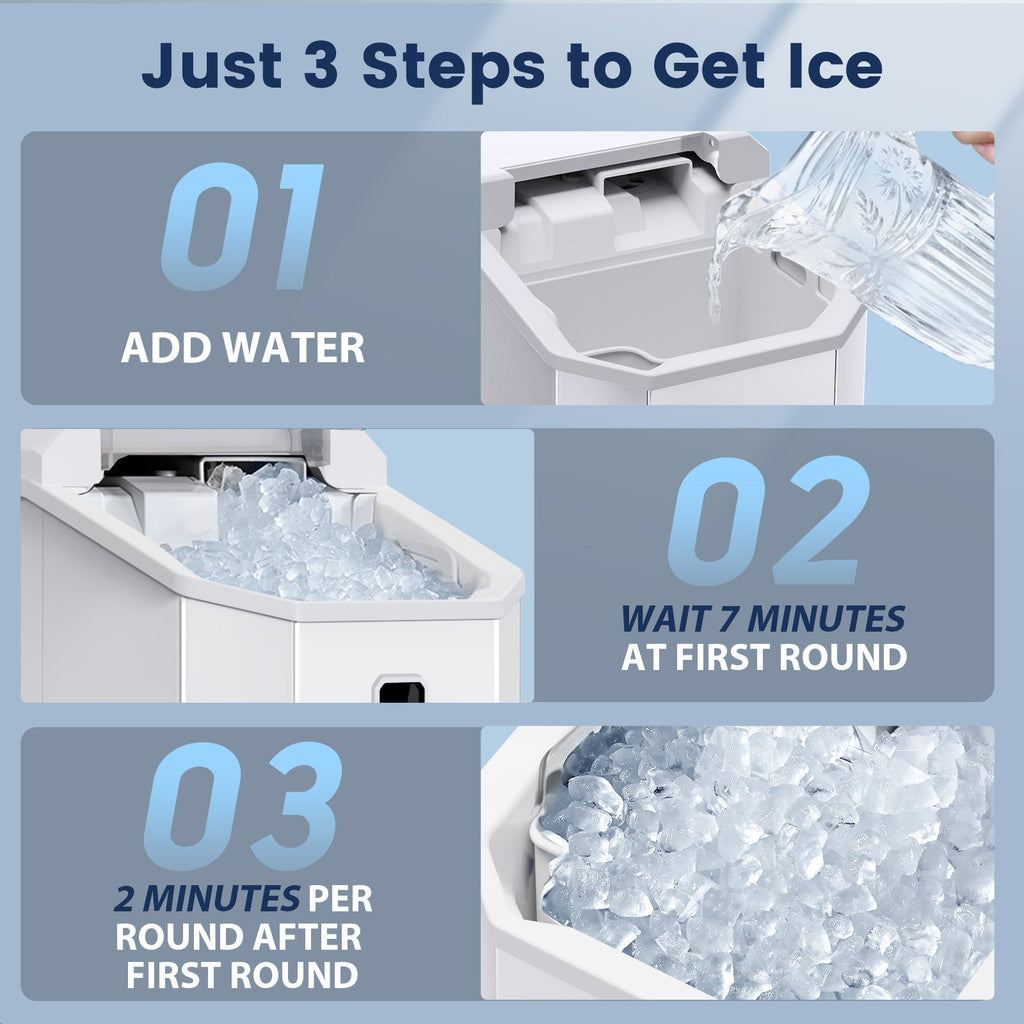 Just 3 Steps to Get Ice

01

ADD WATER

02

WAIT 7 MINUTES AT FIRST ROUND

03

2 MINUTES PER ROUND AFTER FIRST ROUND