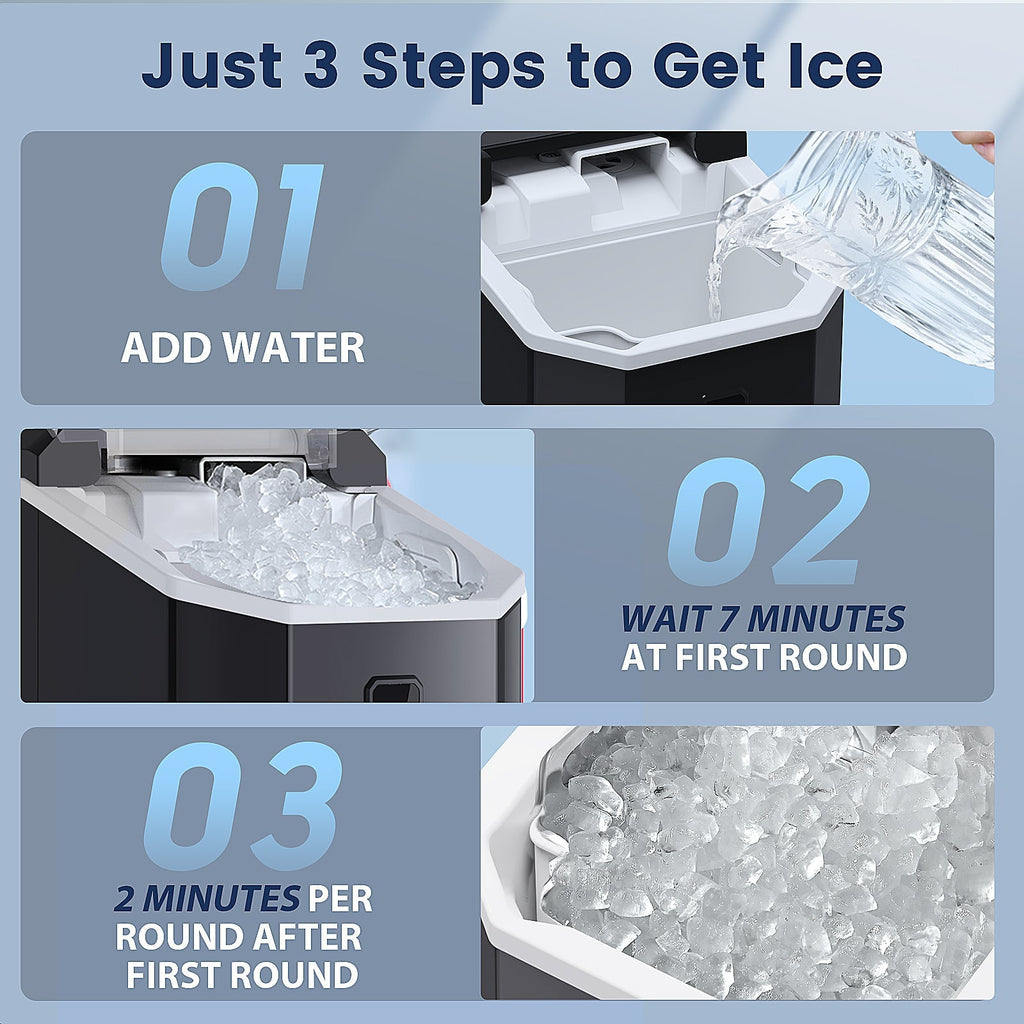 Just 3 Steps to Get Ice

01

ADD WATER

02

WAIT 7 MINUTES AT FIRST ROUND

03

2 MINUTES PER ROUND AFTER FIRST ROUND