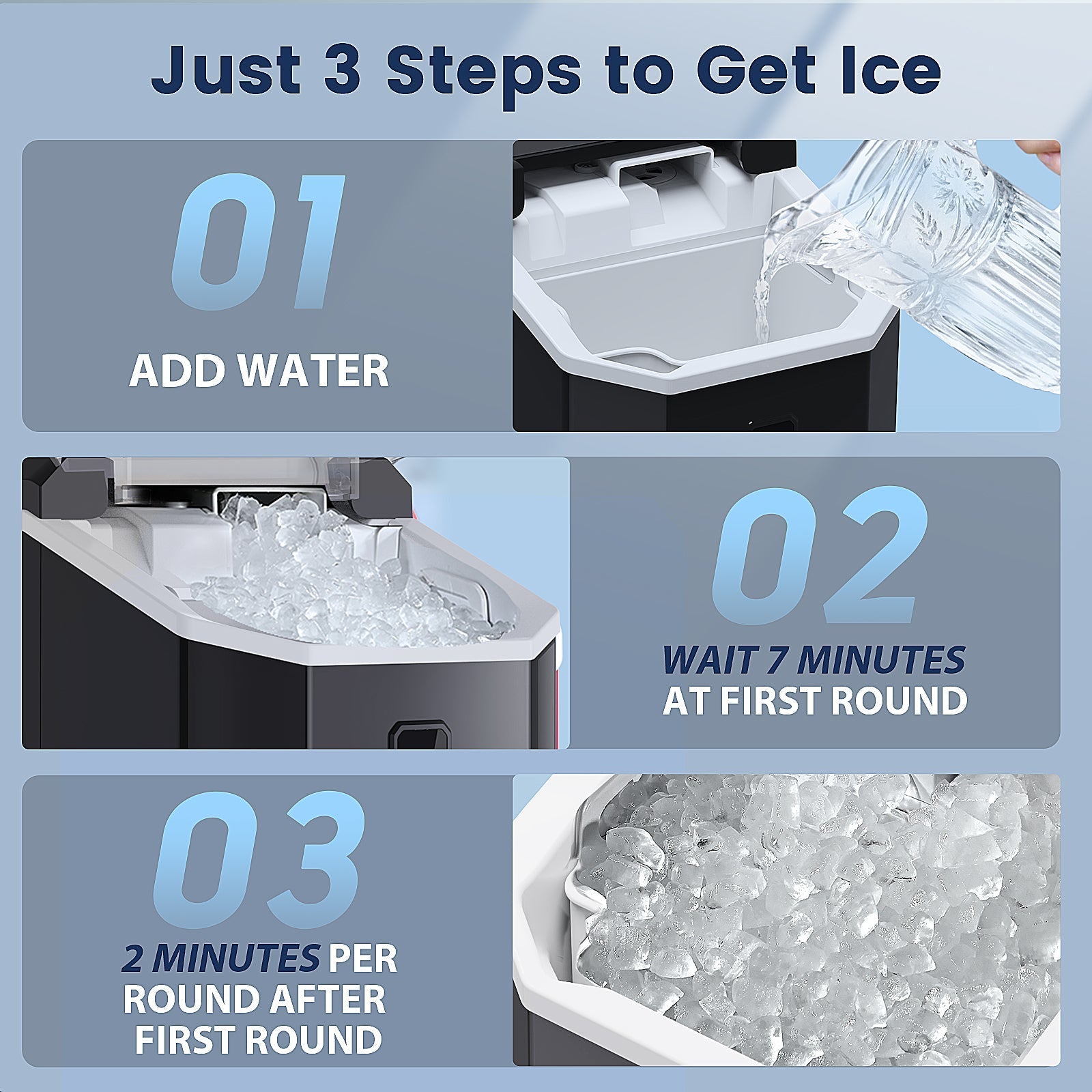 Just 3 Steps to Get Ice

01

ADD WATER

02

WAIT 7 MINUTES AT FIRST ROUND

03

2 MINUTES PER ROUND AFTER FIRST ROUND