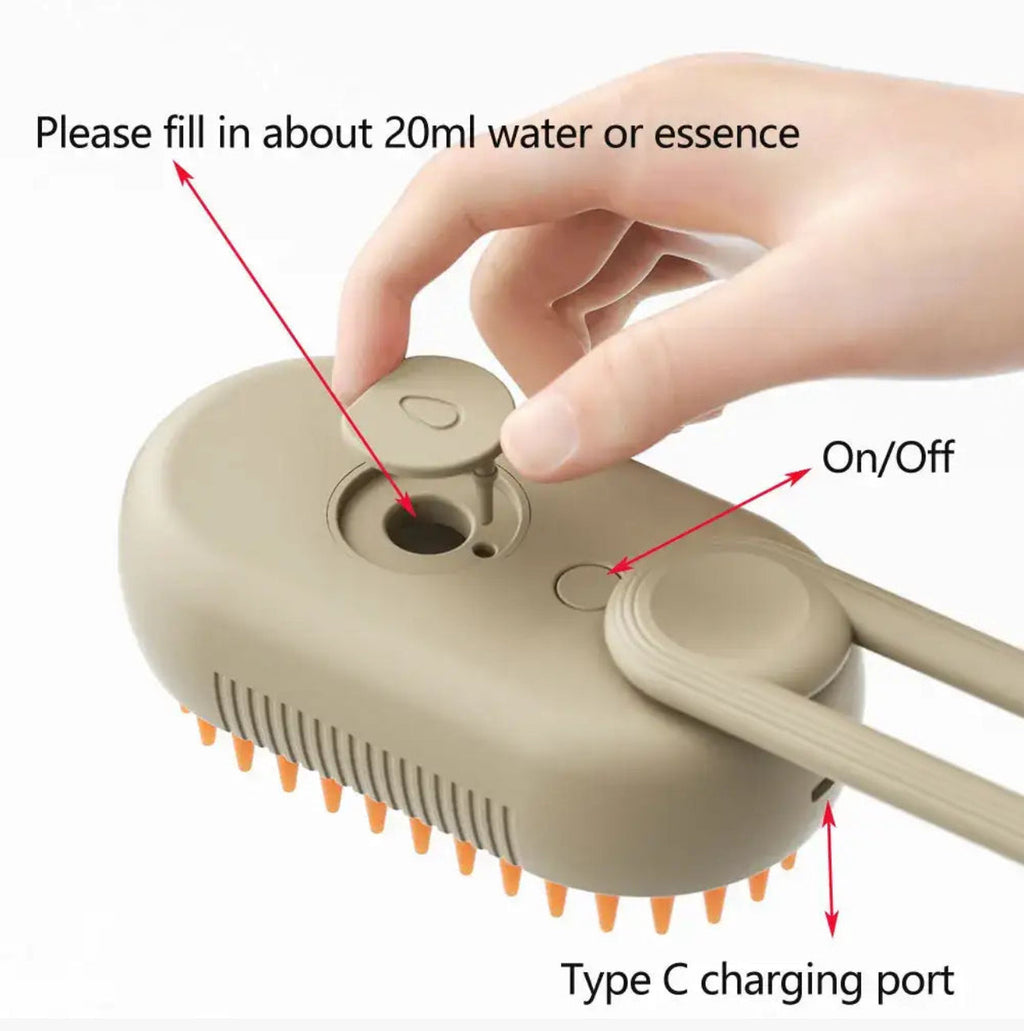 Please fill in about 20ml water or essence

On/Off

Type C charging port